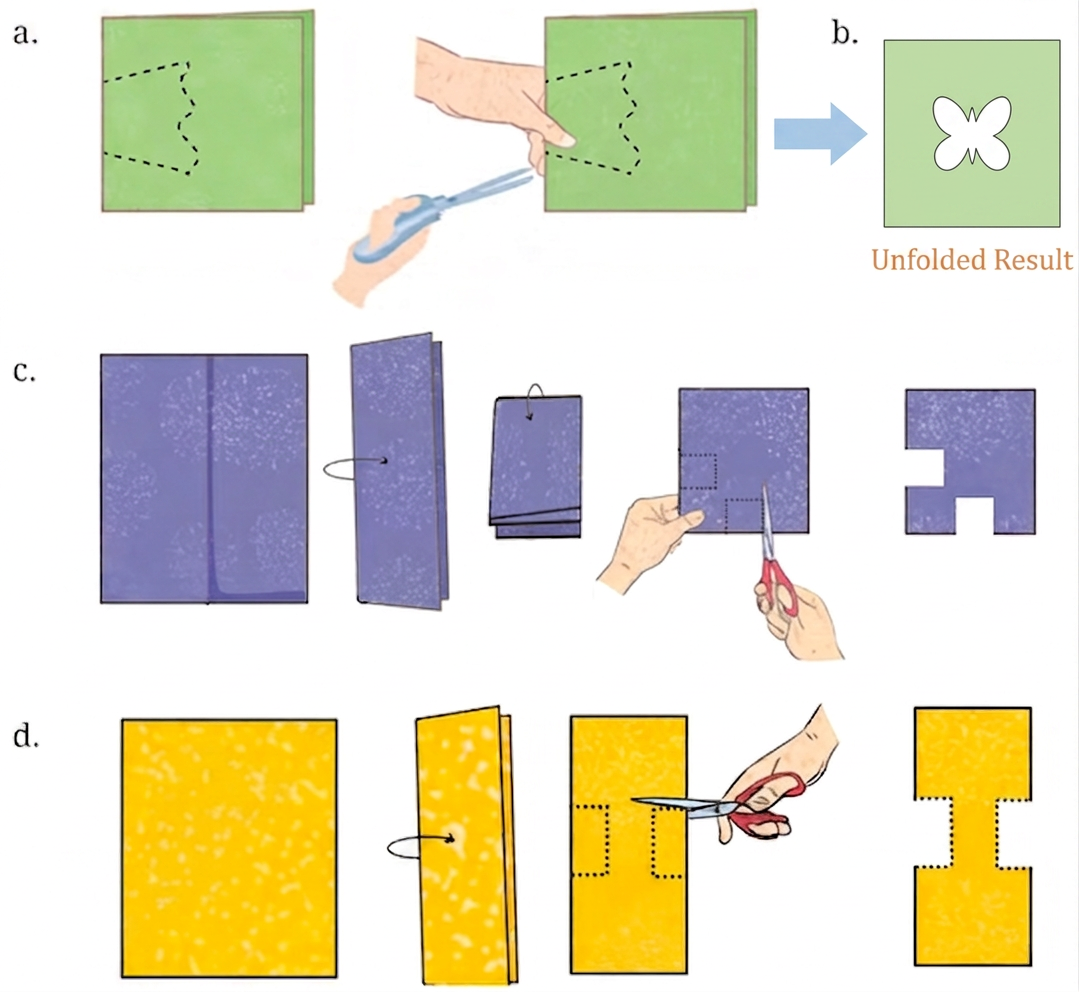 a.

b.

Unfolded Result

c.

d.