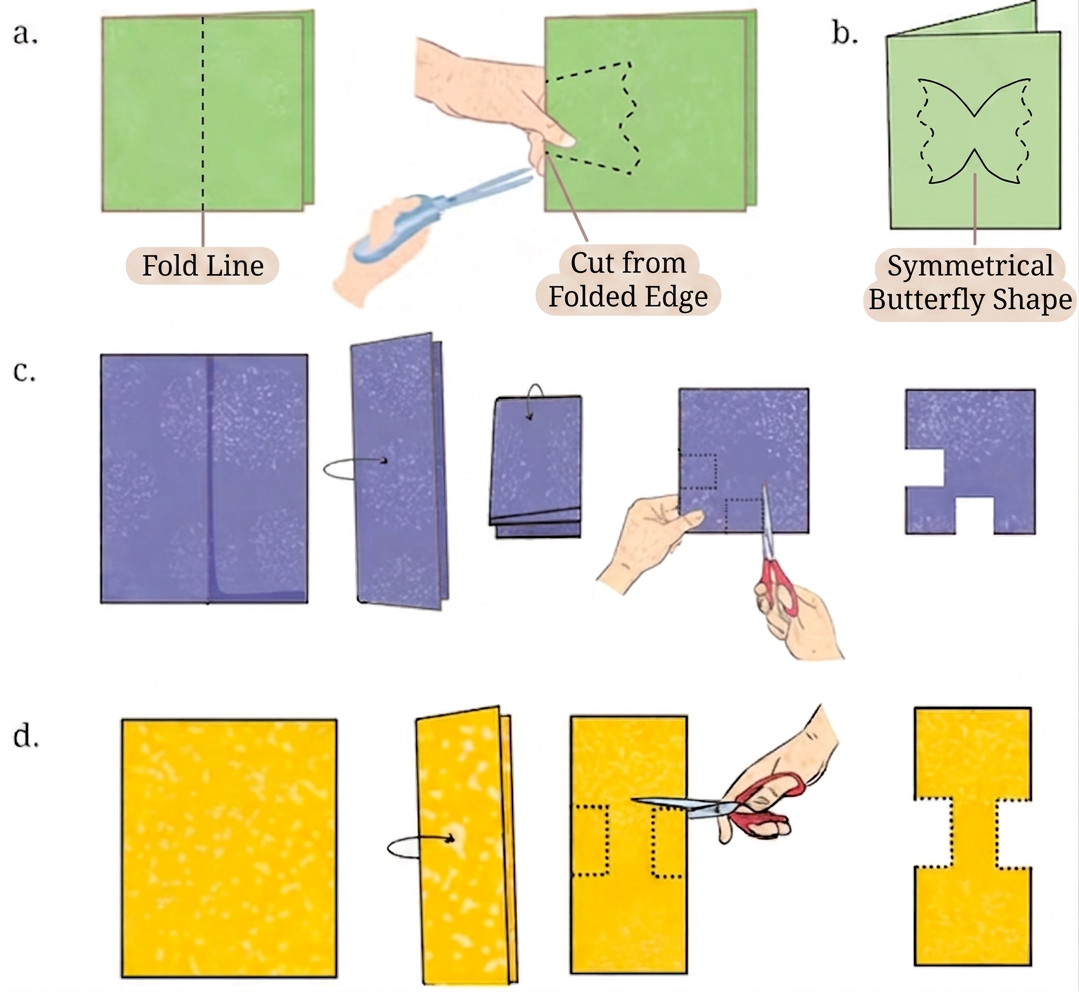 a.

Fold Line

Cut from Folded Edge

b.

Symmetrical Butterfly Shape

c.

d.